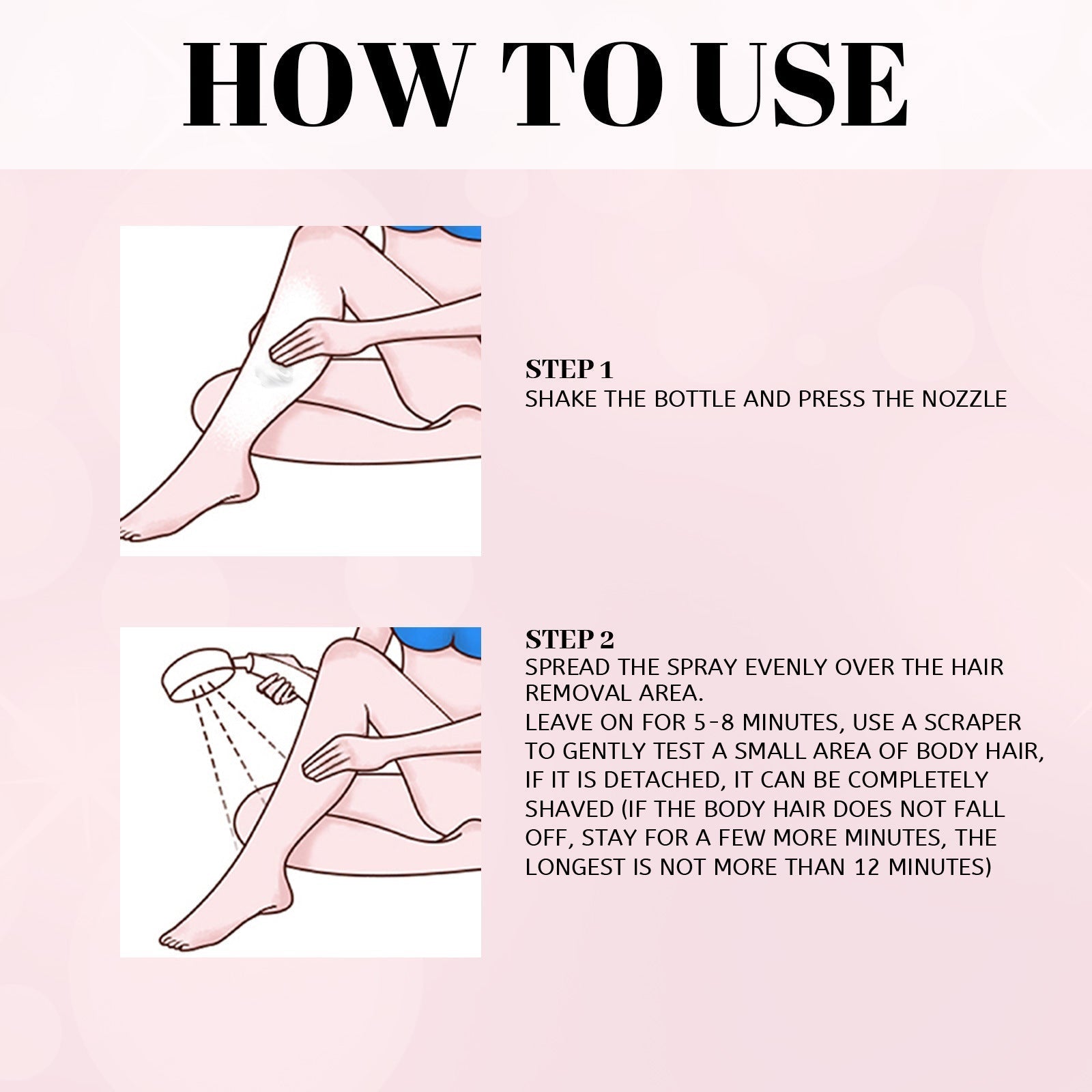 HOW TO USE

STEP 1
SHAKE THE BOTTLE AND PRESS THE NOZZLE

STEP 2
SPREAD THE SPRAY EVENLY OVER THE HAIR REMOVAL AREA.
LEAVE ON FOR 5-8 MINUTES, USE A SCRAPER TO GENTLY TEST A SMALL AREA OF BODY HAIR, IF IT IS DETACHED, IT CAN BE COMPLETELY SHAVED (IF THE BODY HAIR DOES NOT FALL OFF, STAY FOR A FEW MORE MINUTES, THE LONGEST IS NOT MORE THAN 12 MINUTES)